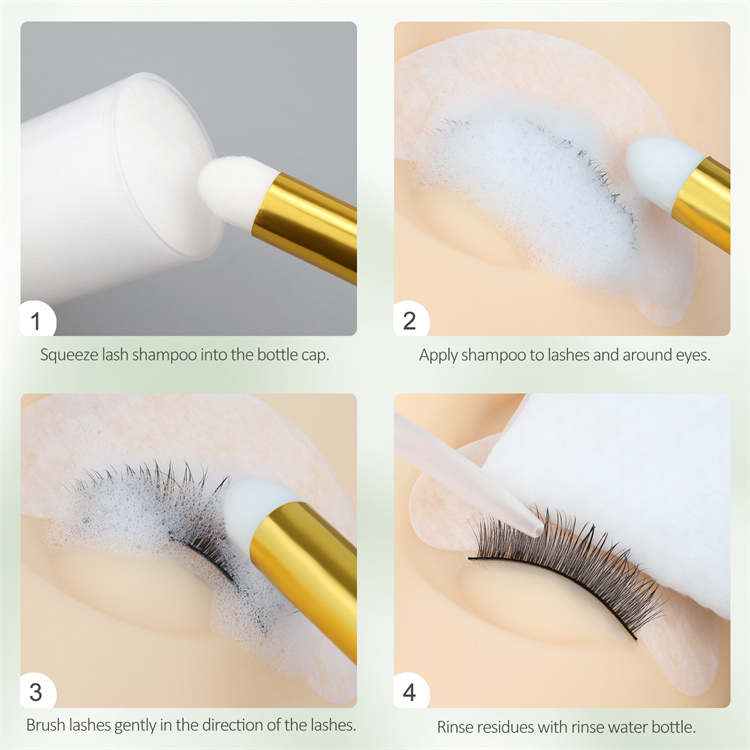 1

Squeeze lash shampoo into the bottle cap.

2

Apply shampoo to lashes and around eyes.

3

Brush lashes gently in the direction of the lashes.

4

Rinse residues with rinse water bottle.