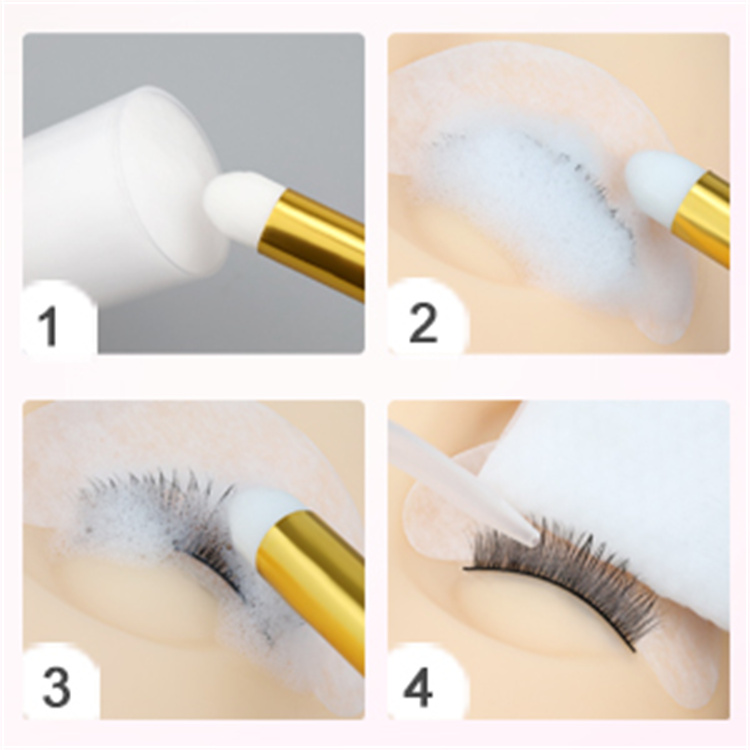 1

2

3

4