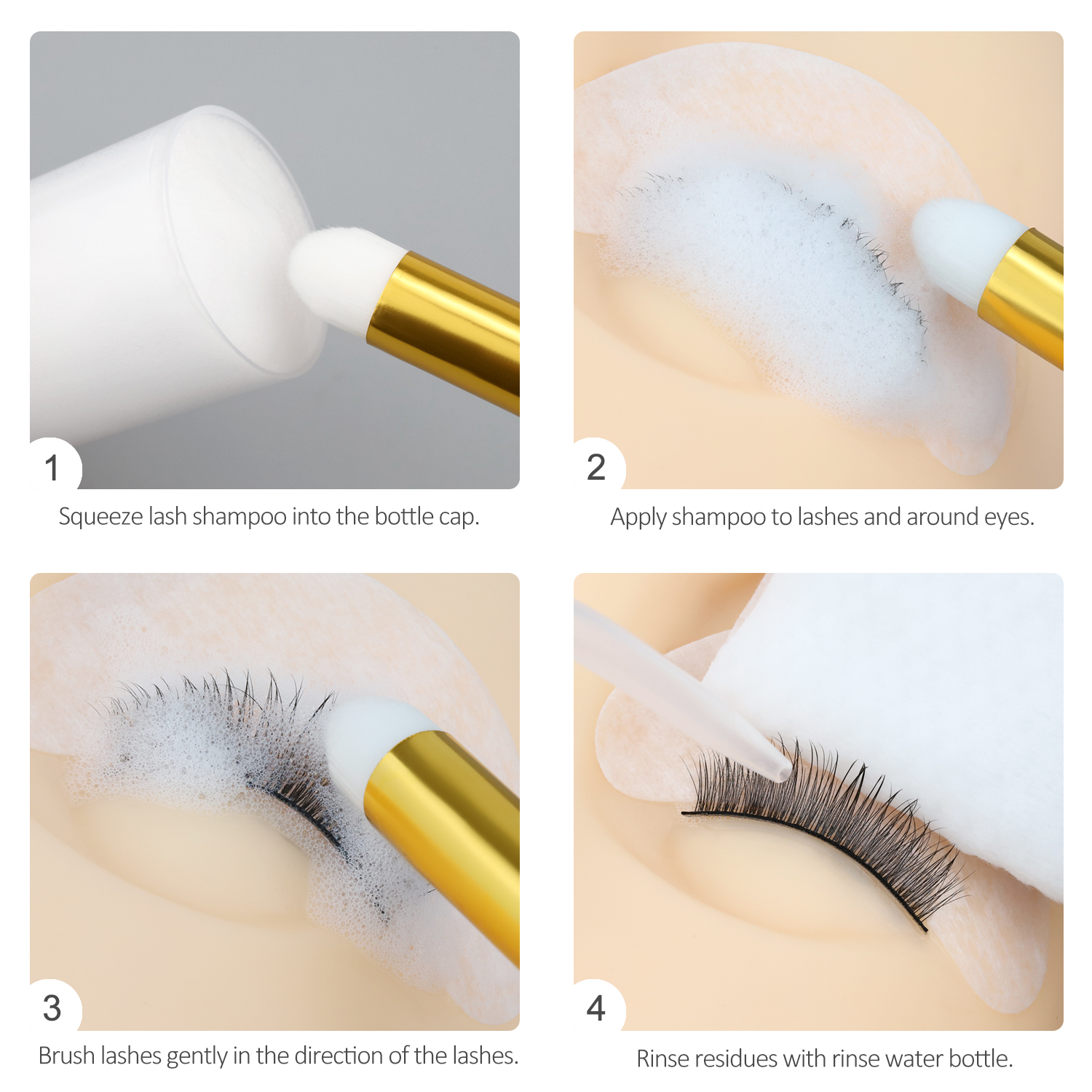 1
Squeeze lash shampoo into the bottle cap.

2
Apply shampoo to lashes and around eyes.

3
Brush lashes gently in the direction of the lashes.

4
Rinse residues with rinse water bottle.