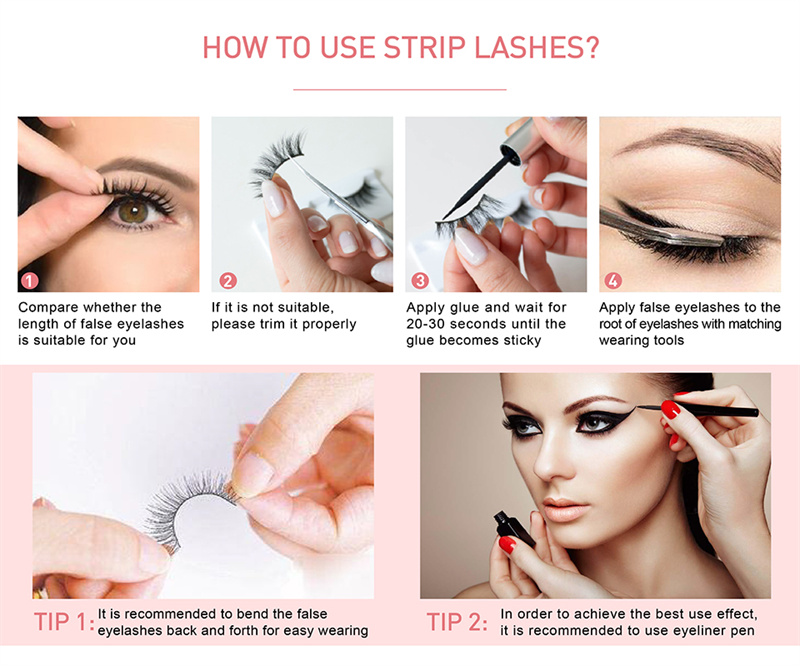 HOW TO USE STRIP LASHES?

1
Compare whether the length of false eyelashes is suitable for you

2
If it is not suitable, please trim it properly

3
Apply glue and wait for 20-30 seconds until the glue becomes sticky

4
Apply false eyelashes to the root of eyelashes with matching wearing tools

TIP 1: It is recommended to bend the false eyelashes back and forth for easy wearing

TIP 2: In order to achieve the best use effect, it is recommended to use eyeliner pen